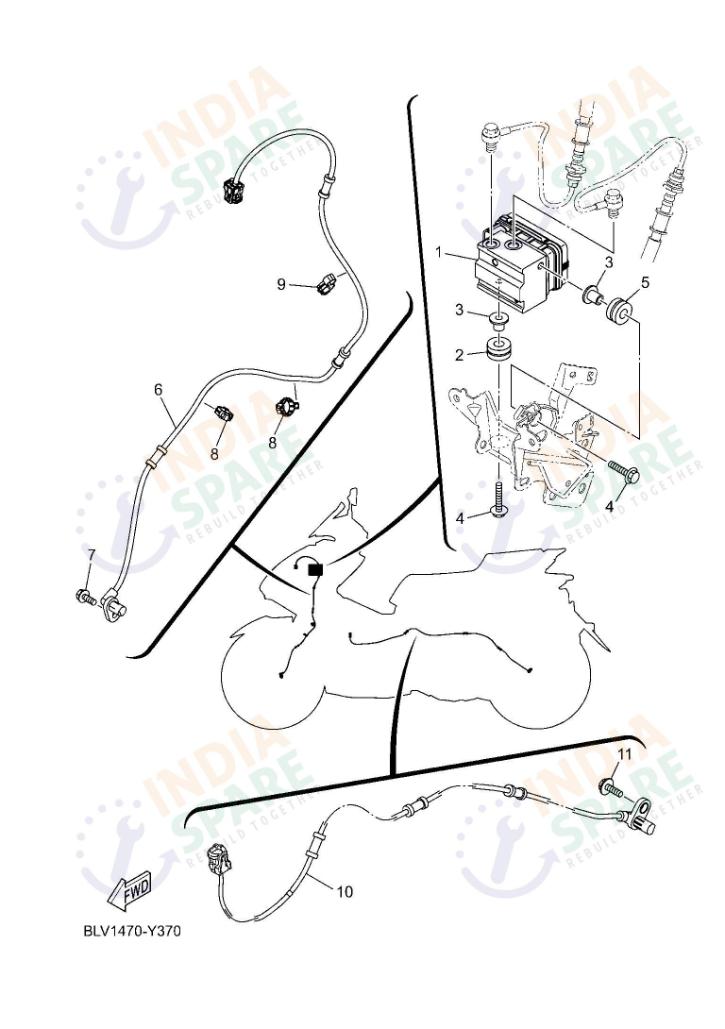 INDIA SPARE REBUILD TOGETHER

9

6

8

8

7

1

3

5

3

2

4

4

11

10

FWD

BLV1470-Y370